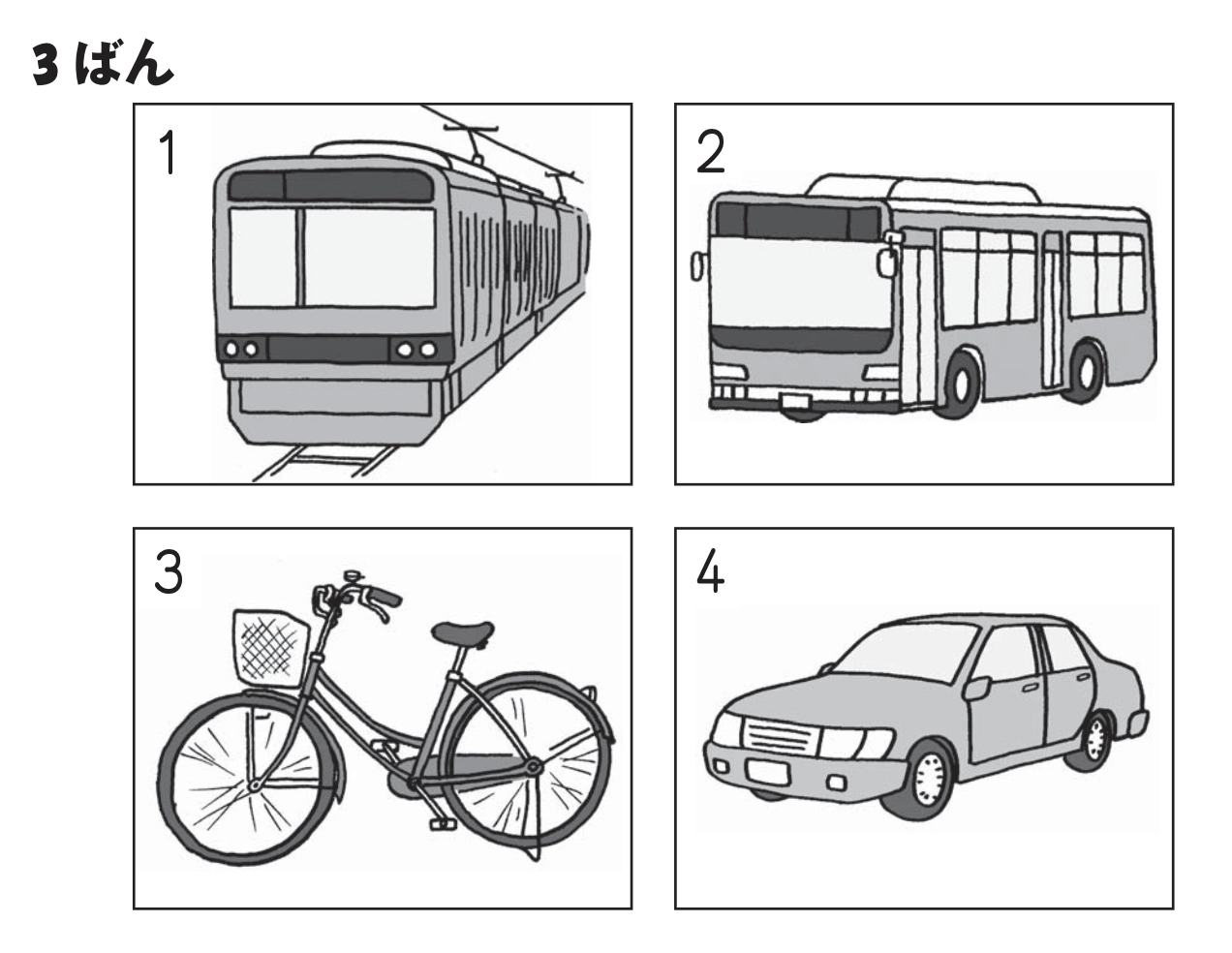 3ばん

1

2

3

4