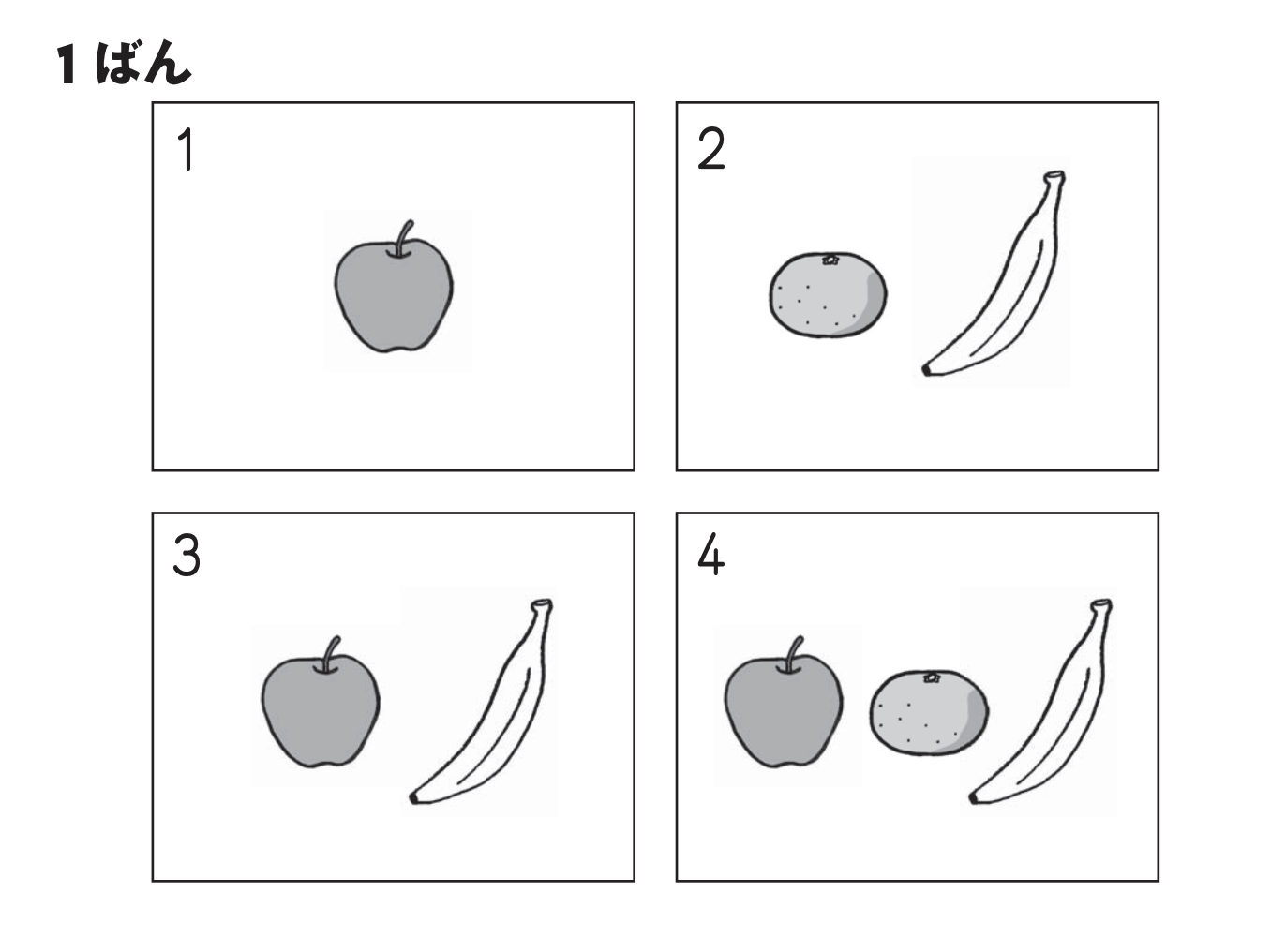 1ばん

1

2

3

4