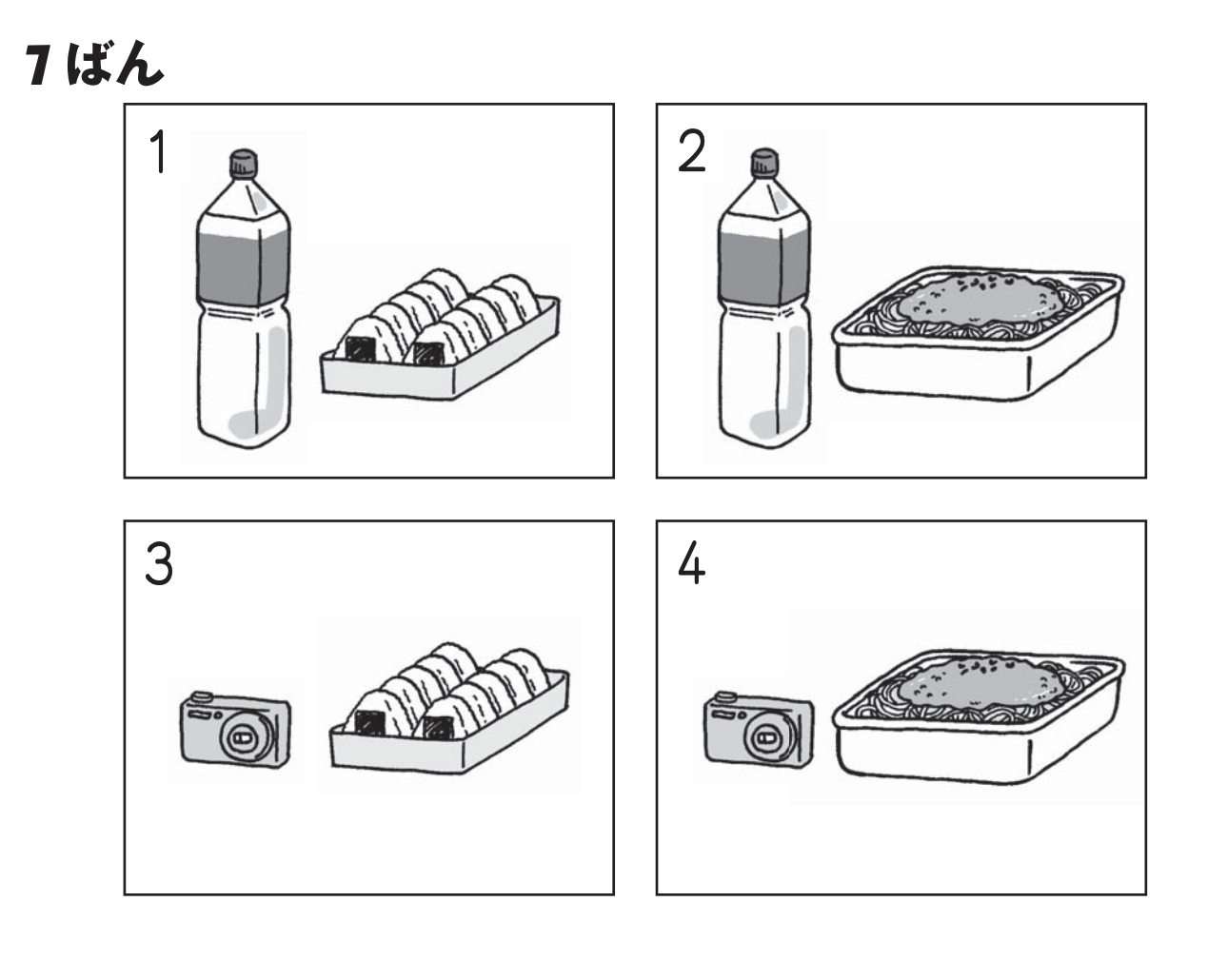 7ばん

1

2

3

4