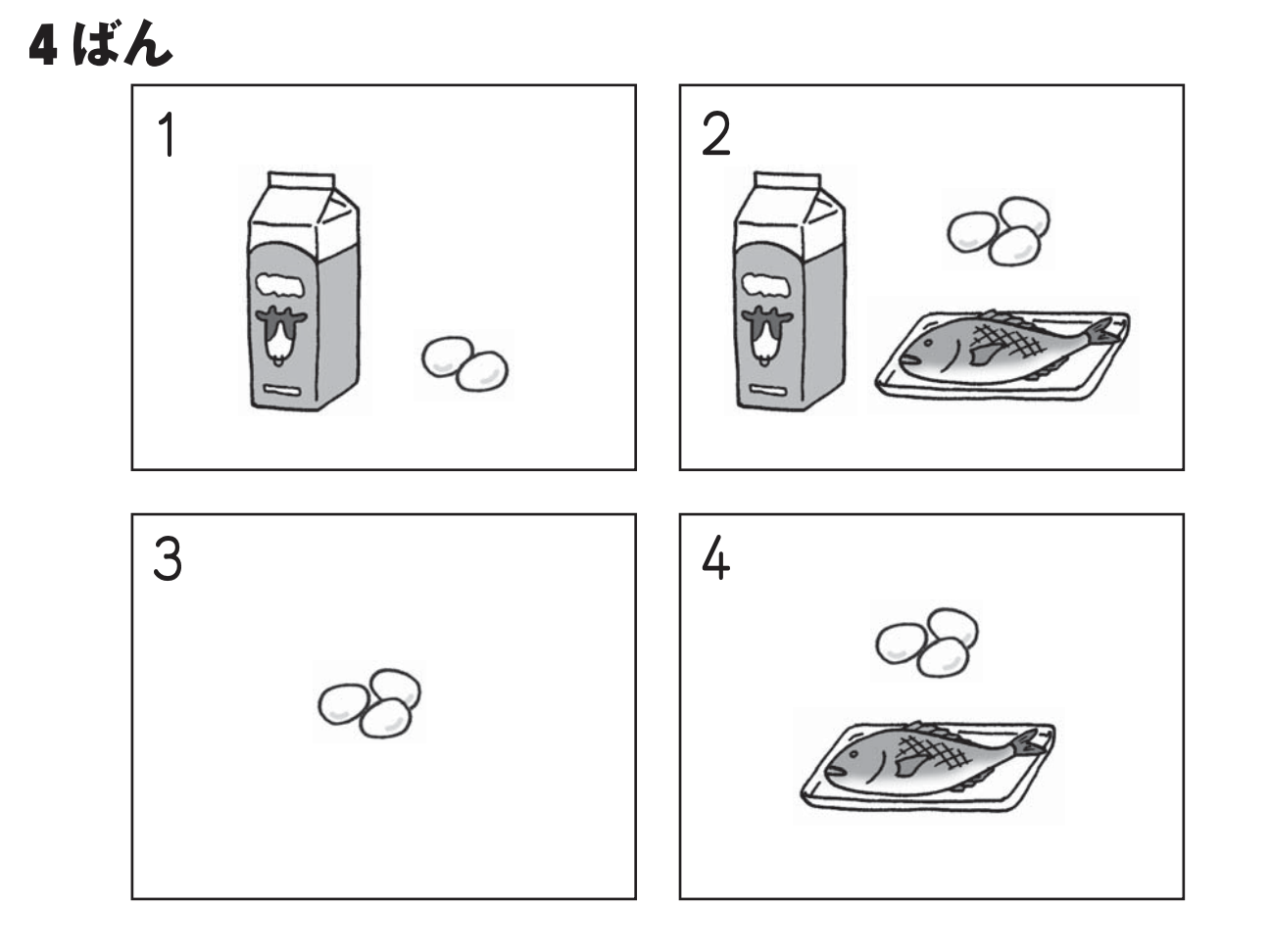 4ばん

1

2

3

4