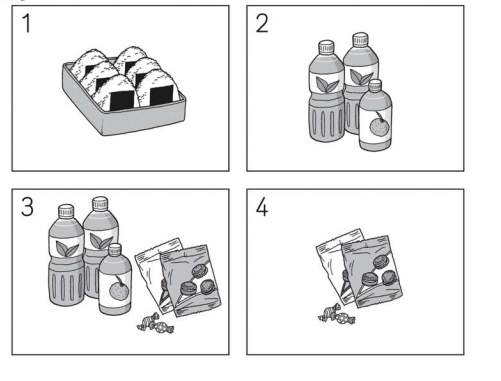 1

2

3

4