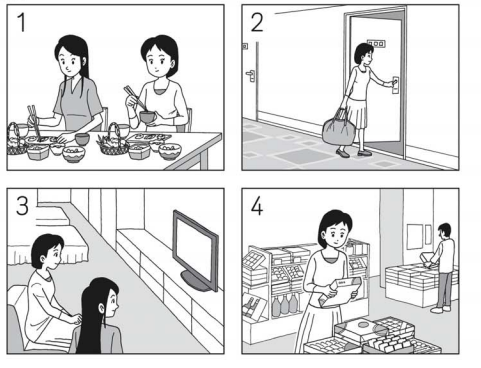 1

2

3

4