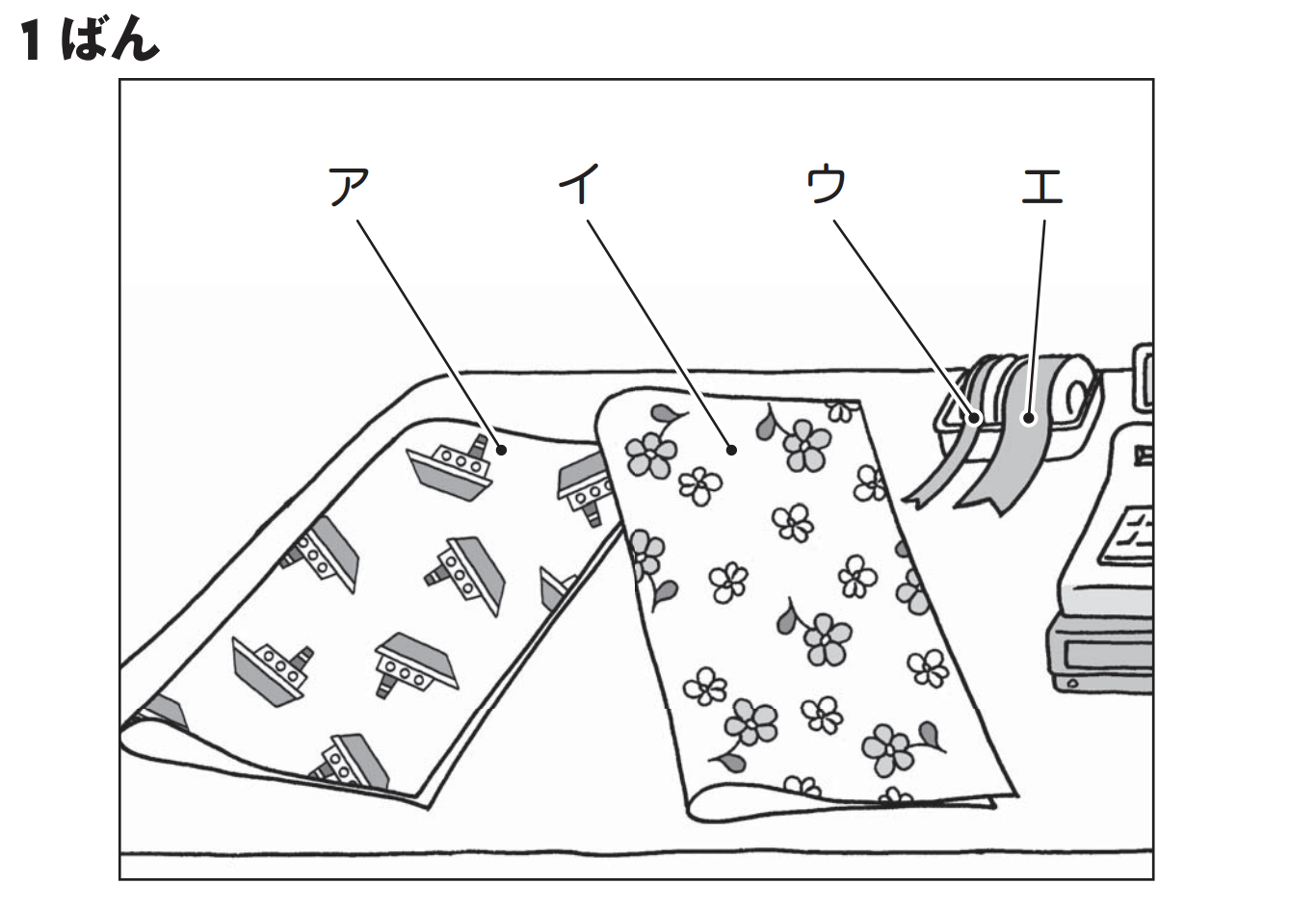 1ばん

ア イ ウ エ