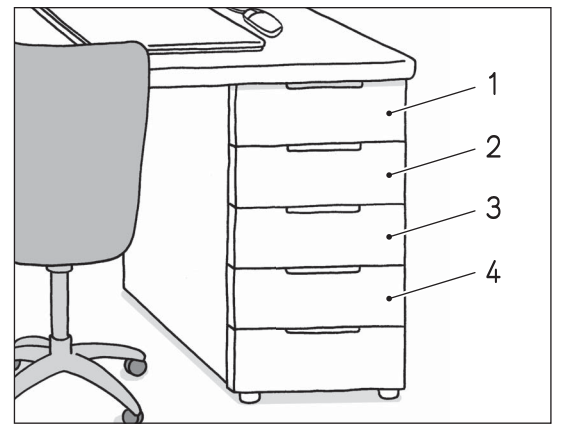 1
2
3
4