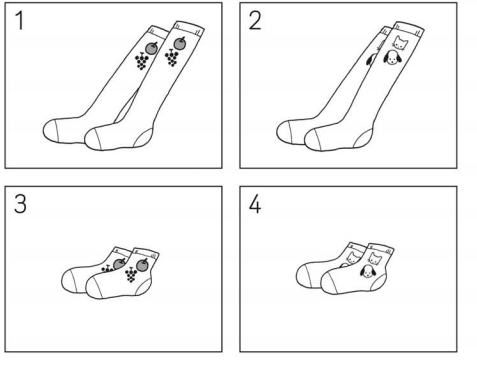 1

2

3

4