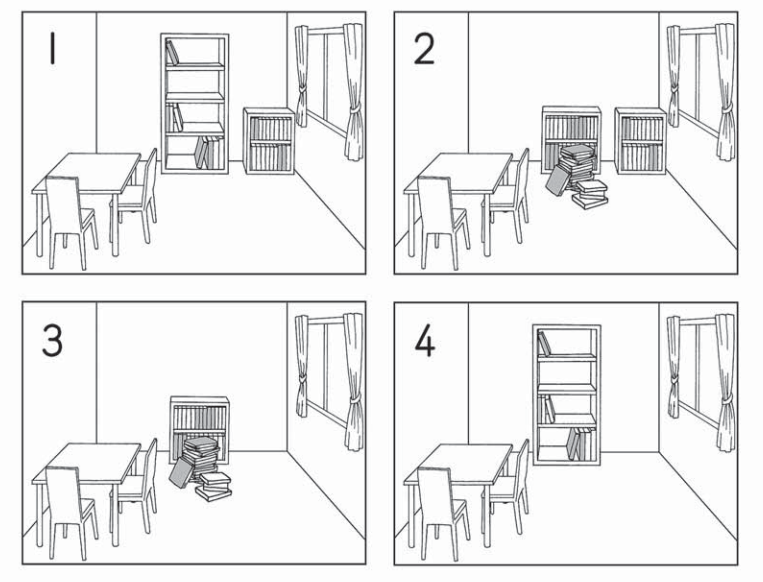 1

2

3

4