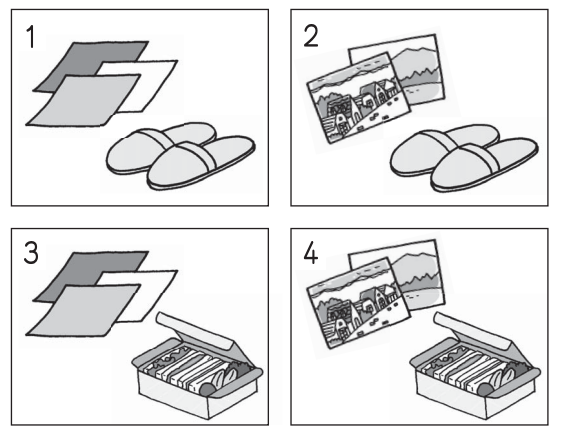 1

2

3

4